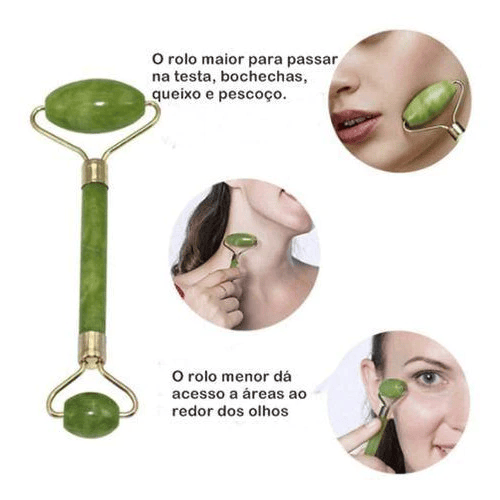 O rolo maior para passar na testa, bochechas, queixo e pescoço.

O rolo menor dá acesso a áreas ao redor dos olhos